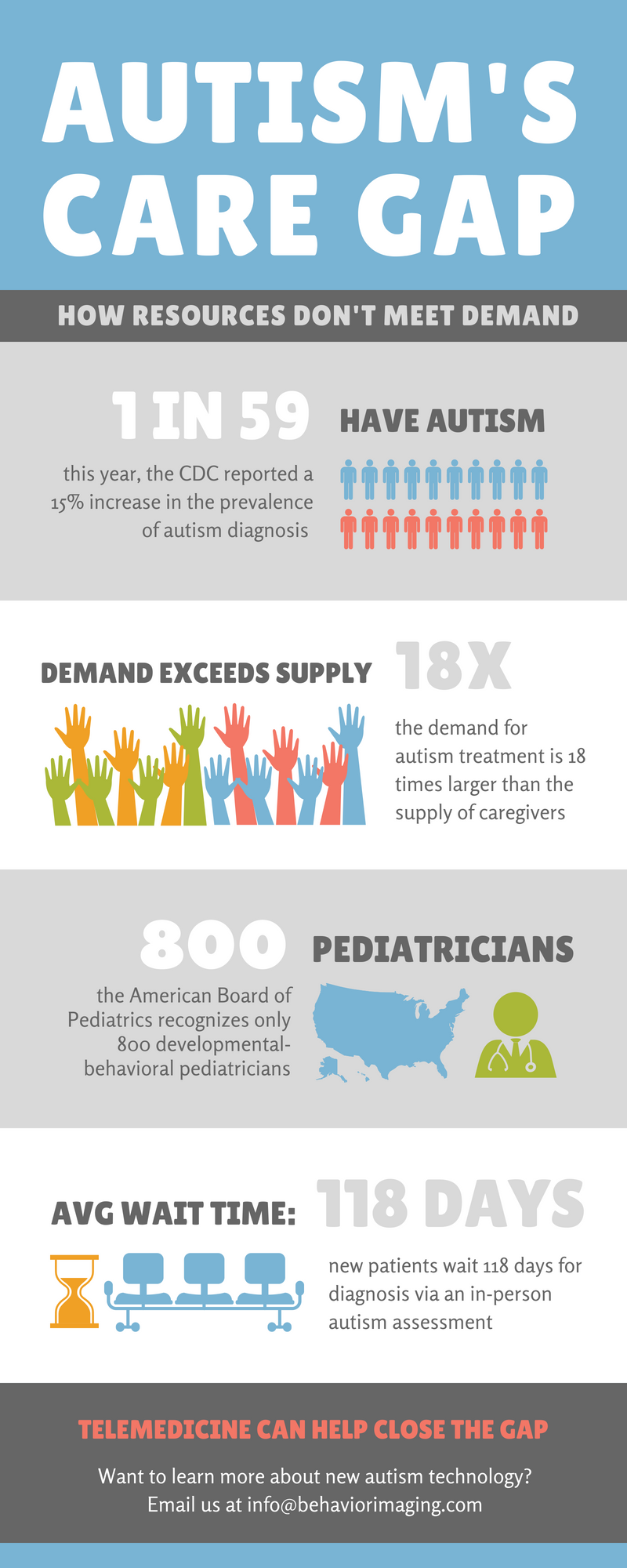 AUTISM'S CARE GAP

HOW RESOURCES DON'T MEET DEMAND

1 IN 59 HAVE AUTISM

this year, the CDC reported a 15% increase in the prevalence of autism diagnosis

DEMAND EXCEEDS SUPPLY 18X

the demand for autism treatment is 18 times larger than the supply of caregivers

800 PEDIATRICIANS

the American Board of Pediatrics recognizes only 800 developmental-behavioral pediatricians

AVG WAIT TIME: 118 DAYS

new patients wait 118 days for diagnosis via an in-person autism assessment

TELEMEDICINE CAN HELP CLOSE THE GAP

Want to learn more about new autism technology? Email us at info@behaviorimaging.com